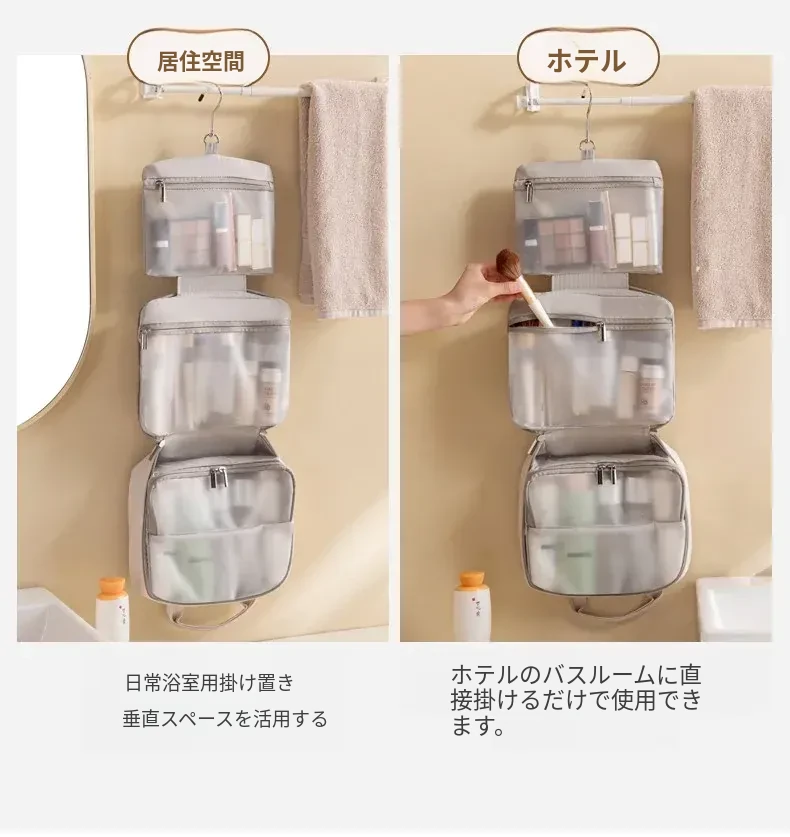 居住空間

日常浴室用掛け置き

垂直スペースを活用する

ホテル

ホテルのバスルームに直接掛けるだけで使用できます。