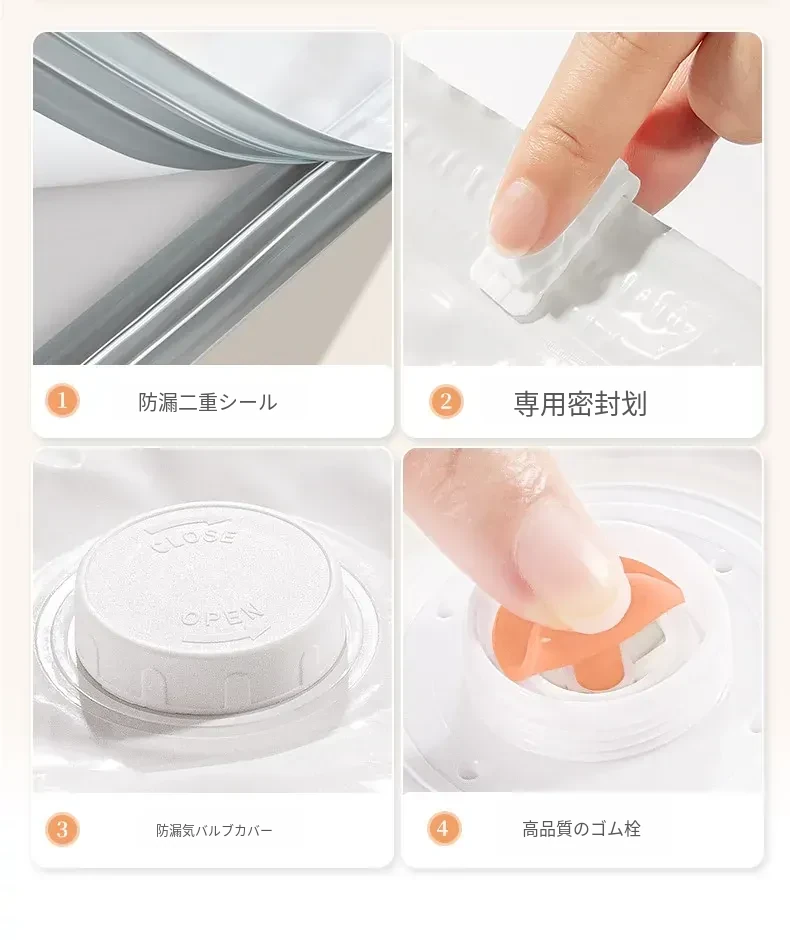 1 防漏二重シール

2 専用密封划

CLOSE
OPEN

3 防漏気バルブカバー

4 高品質のゴム栓