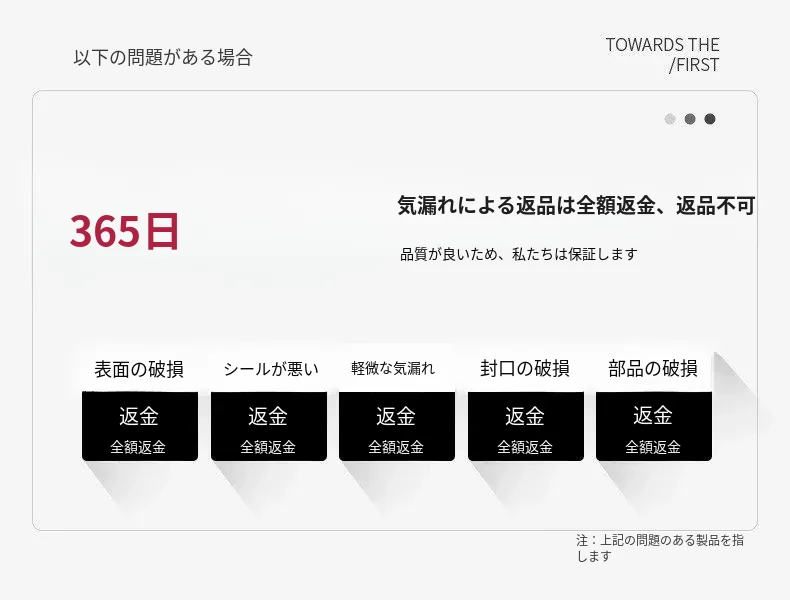 以下の問題がある場合

TOWARDS THE /FIRST

365日

気漏れによる返品は全額返金、返品不可

品質が良いため、私たちは保証します

表面の破損
返金
全額返金

シールが悪い
返金
全額返金

軽微な気漏れ
返金
全額返金

封口の破損
返金
全額返金

部品の破損
返金
全額返金

注：上記の問題のある製品を指します