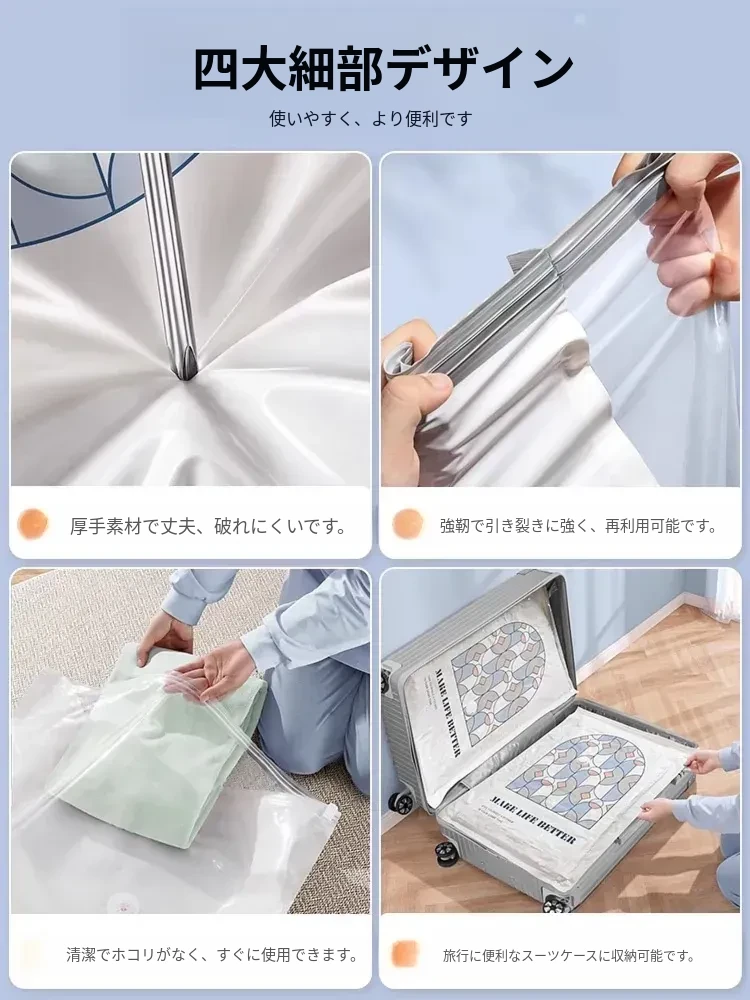 四大細部デザイン

使いやすく、より便利です

厚手素材で丈夫、破れにくいです。

強靭で引き裂きに強く、再利用可能です。

MAKE LIFE BETTER

MAKE LIFE BETTER

清潔でホコリがなく、すぐに使用できます。

旅行に便利なスーツケースに収納可能です。