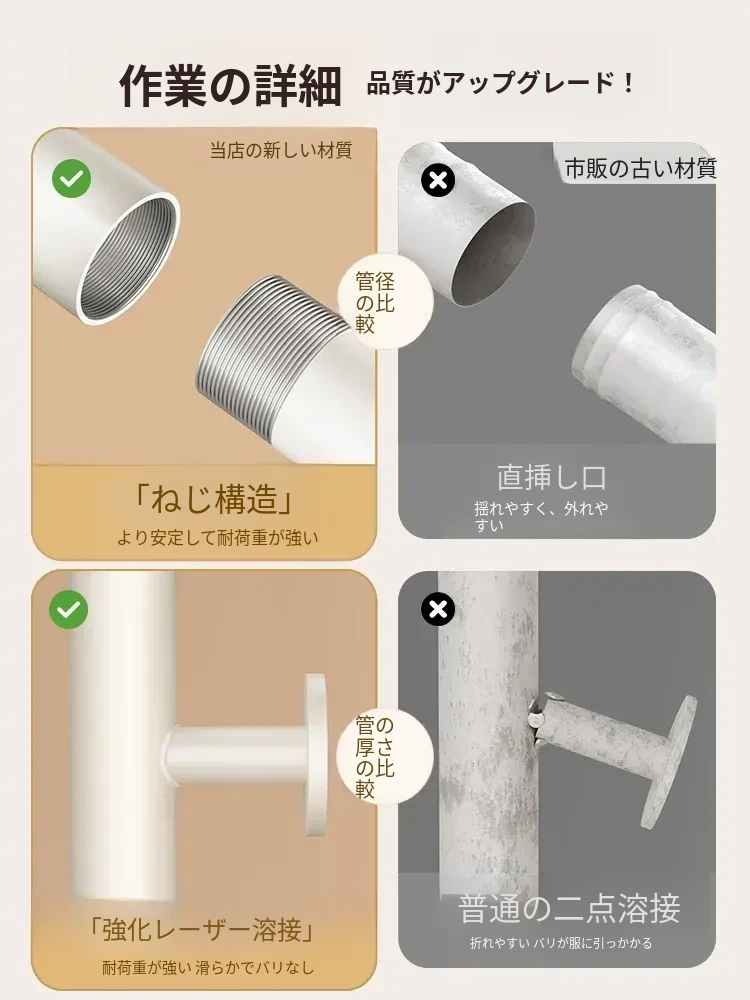 作業の詳細 品質がアップグレード！

当店の新しい材質

市販の古い材質

管径の比較

「ねじ構造」

より安定して耐荷重が強い

直挿し口

揺れやすく、外れやすい

管の厚さの比較

「強化レーザー溶接」

耐荷重が強い 滑らかでバリなし

普通の二点溶接

折れやすい バリが服に引っかかる