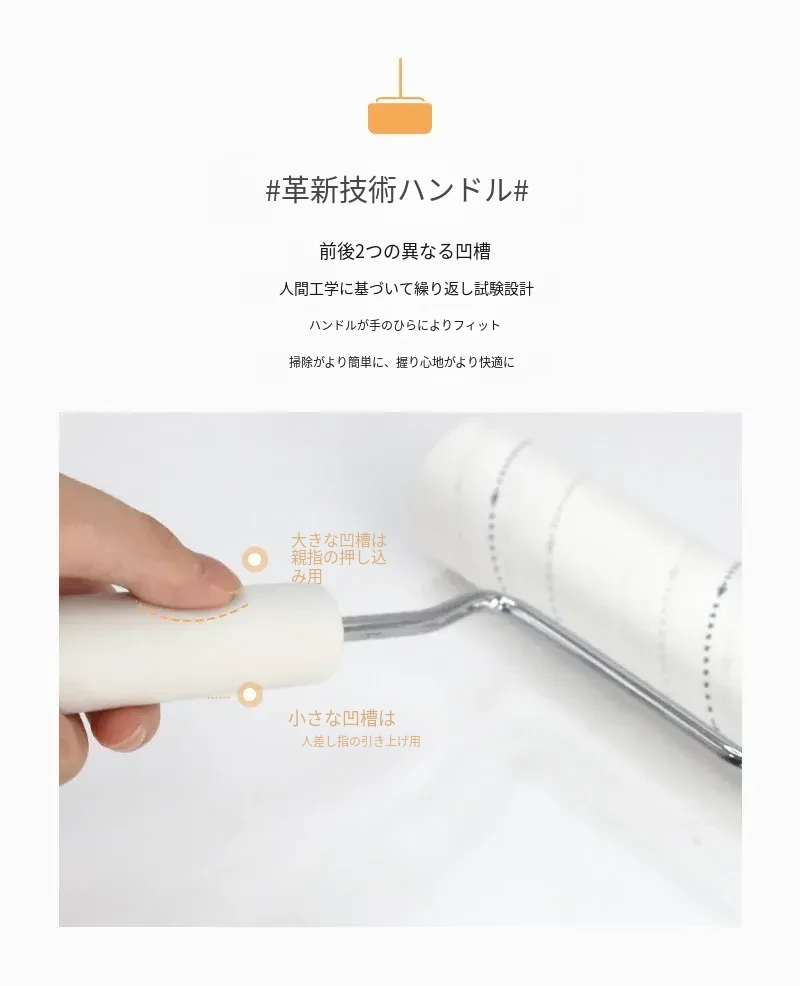 #革新技術ハンドル#

前後2つの異なる凹槽

人間工学に基づいて繰り返し試験設計

ハンドルが手のひらによりフィット

掃除がより簡単に、握り心地がより快適に

大きな凹槽は親指の押し込み用

小さな凹槽は
人差し指の引き上げ用