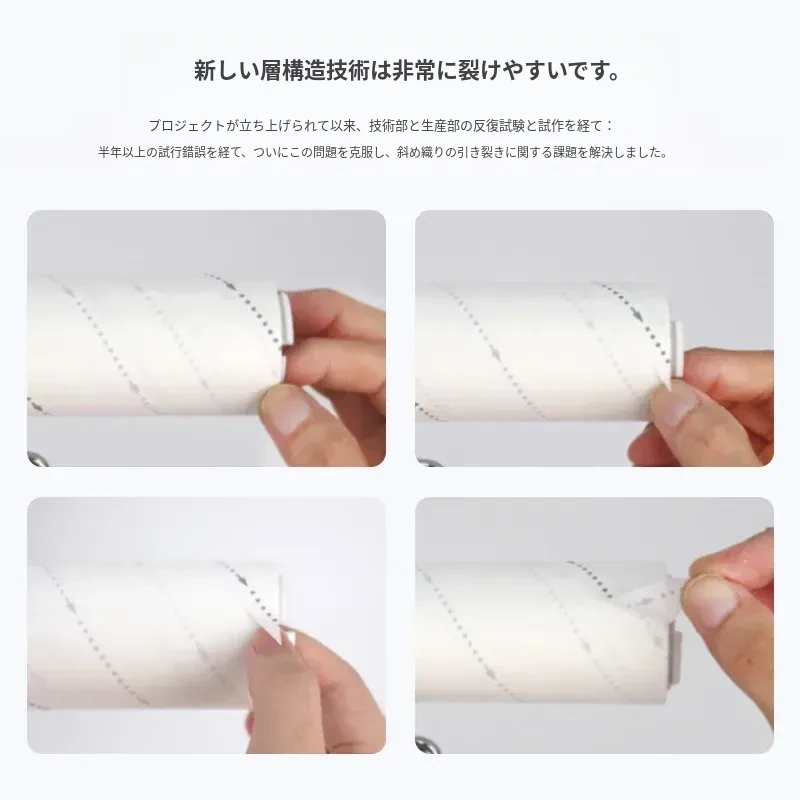 新しい層構造技術は非常に裂けやすいです。

プロジェクトが立ち上げられて以来、技術部と生産部の反復試験と試作を経て：
半年以上の試行錯誤を経て、ついにこの問題を克服し、斜め織りの引き裂きに関する課題を解決しました。