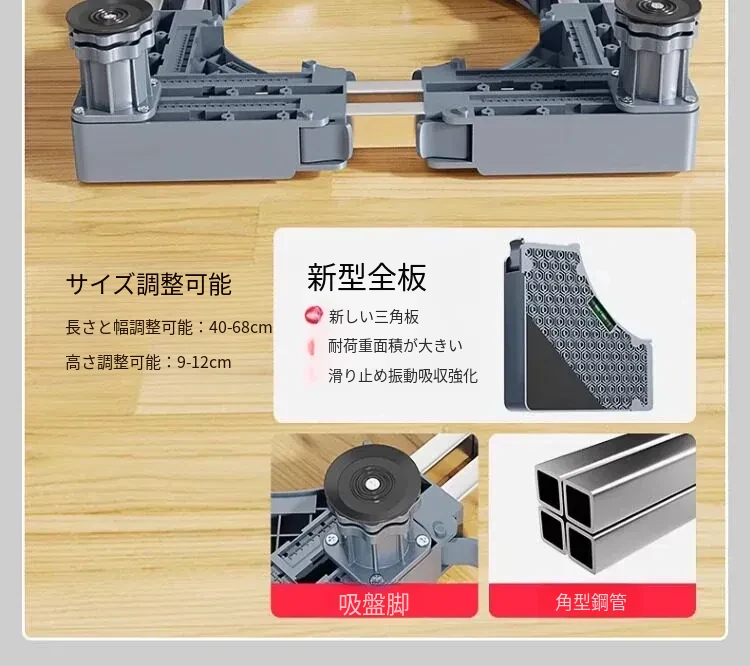 サイズ調整可能

長さと幅調整可能：40-68cm

高さ調整可能：9-12cm

新型全板

新しい三角板

耐荷重面積が大きい

滑り止め振動吸収強化

吸盤脚

角型鋼管