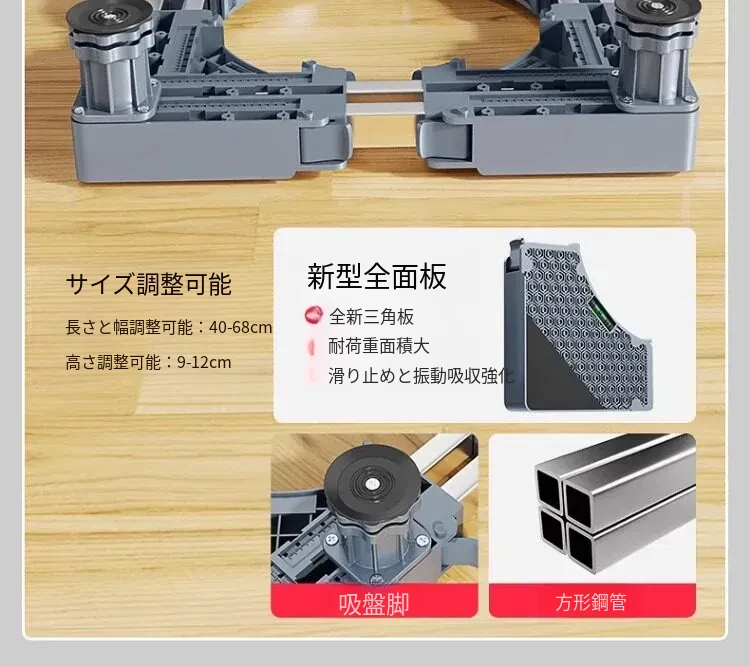 サイズ調整可能

長さと幅調整可能：40-68cm

高さ調整可能：9-12cm

新型全面板

全新三角板

耐荷重面積大

滑り止めと振動吸収強化

吸盤脚

方形鋼管