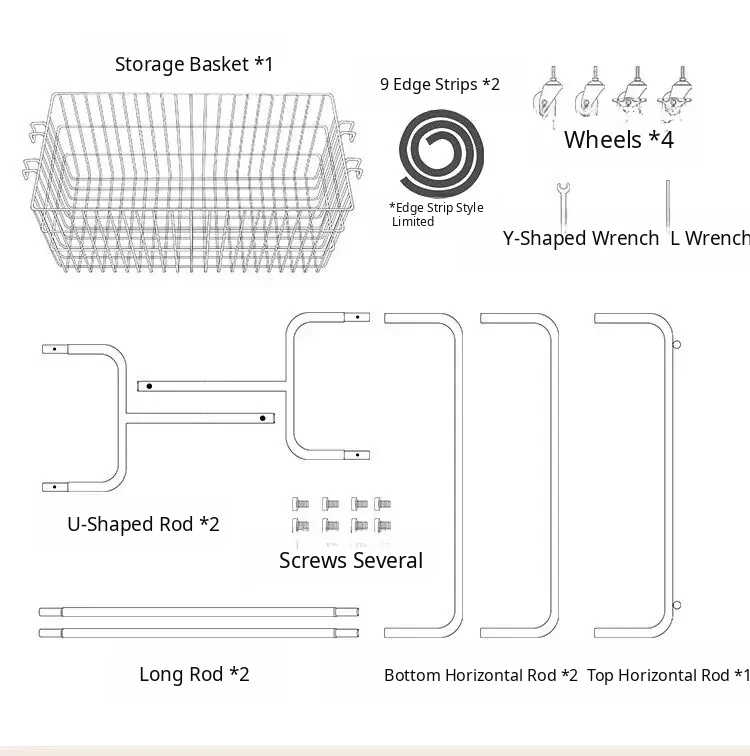 Storage Basket *1

9 Edge Strips *2

*Edge Strip Style Limited

Wheels *4

Y-Shaped Wrench L Wrench

U-Shaped Rod *2

Screws Several

Long Rod *2

Bottom Horizontal Rod *2 Top Horizontal Rod *1