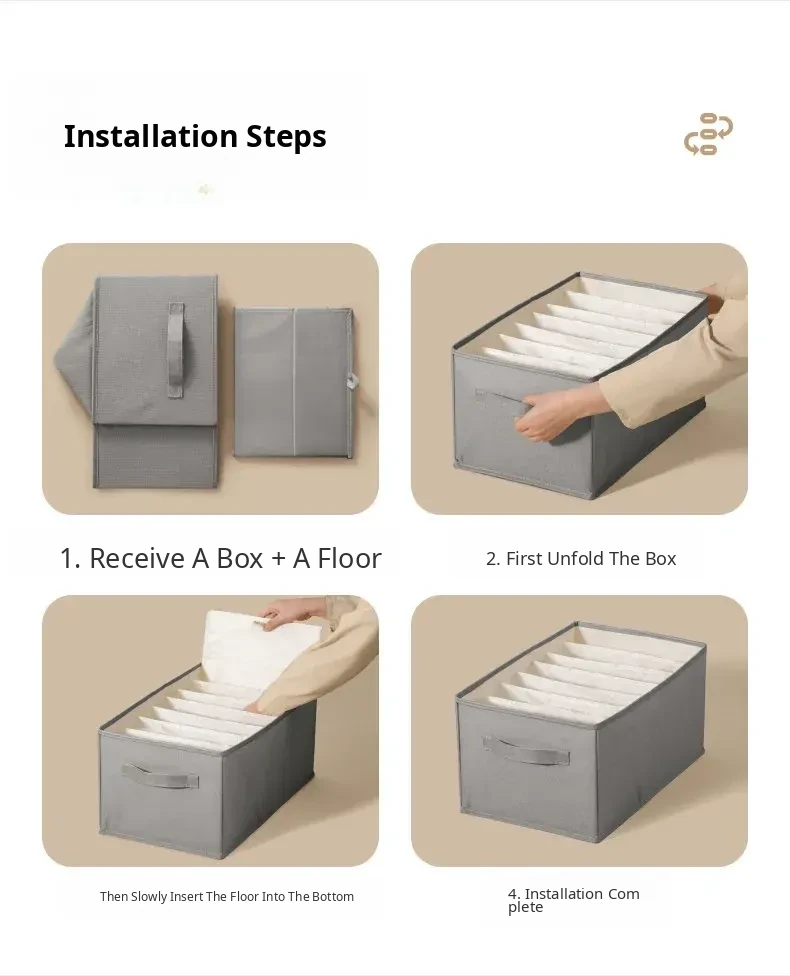 Installation Steps

1. Receive A Box + A Floor

2. First Unfold The Box

Then Slowly Insert The Floor Into The Bottom

4. Installation Com plete