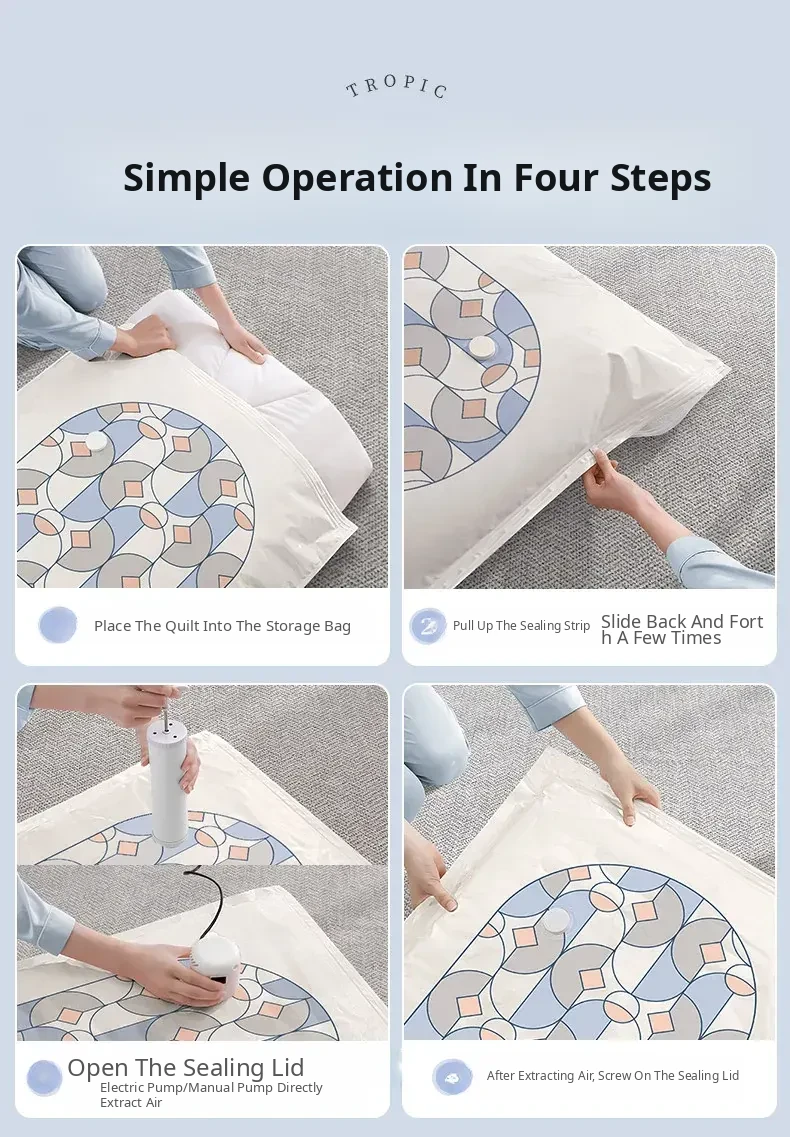 TROPIC

Simple Operation In Four Steps

Place The Quilt Into The Storage Bag

2 Pull Up The Sealing Strip Slide Back And Forth A Few Times

Open The Sealing Lid
Electric Pump/Manual Pump Directly Extract Air

After Extracting Air, Screw On The Sealing Lid