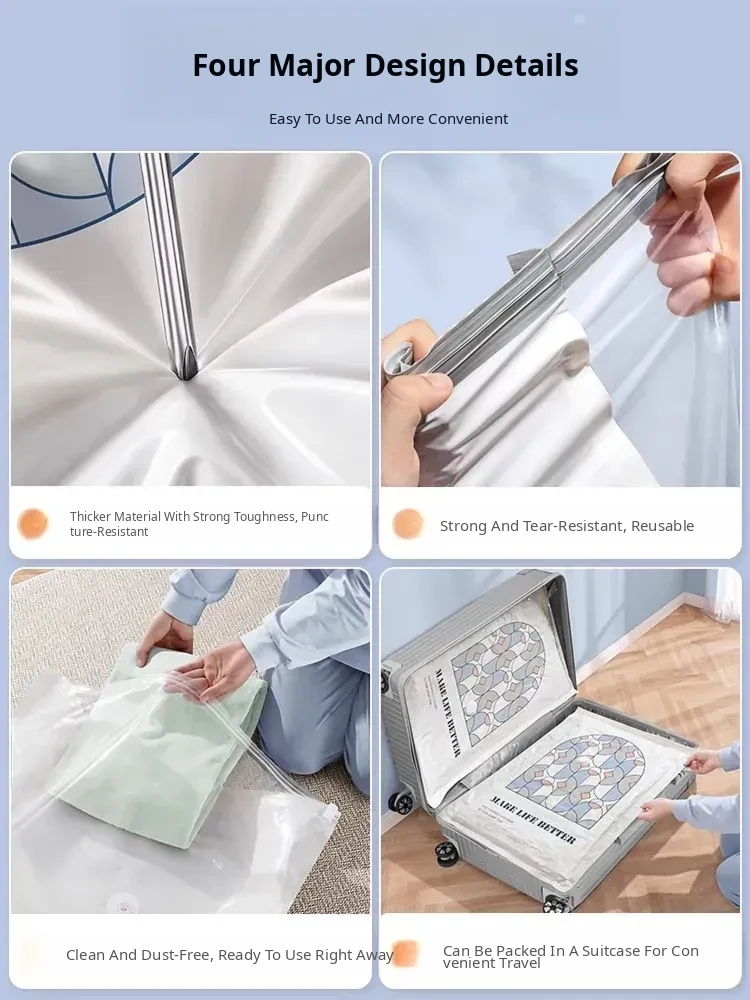 Four Major Design Details

Easy To Use And More Convenient

Thicker Material With Strong Toughness, Puncture-Resistant

Strong And Tear-Resistant, Reusable

MAKE LIFE BETTER

MAKE LIFE BETTER

Clean And Dust-Free, Ready To Use Right Away

Can Be Packed In A Suitcase For Convenient Travel