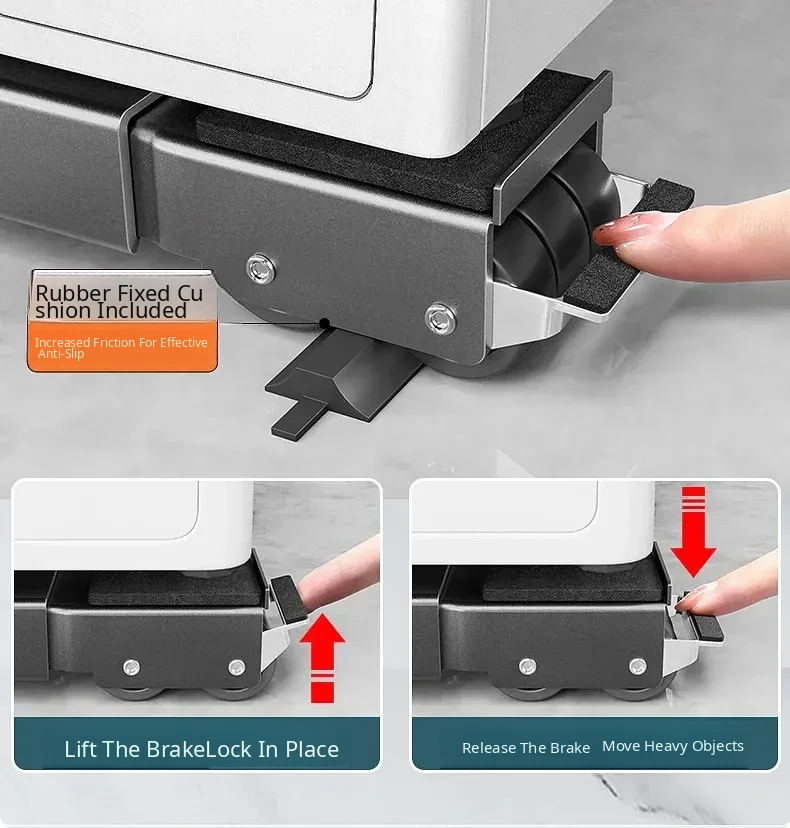 Rubber Fixed Cu shion Included

Increased Friction For Effective Anti-Slip

Lift The BrakeLock In Place

Release The Brake Move Heavy Objects