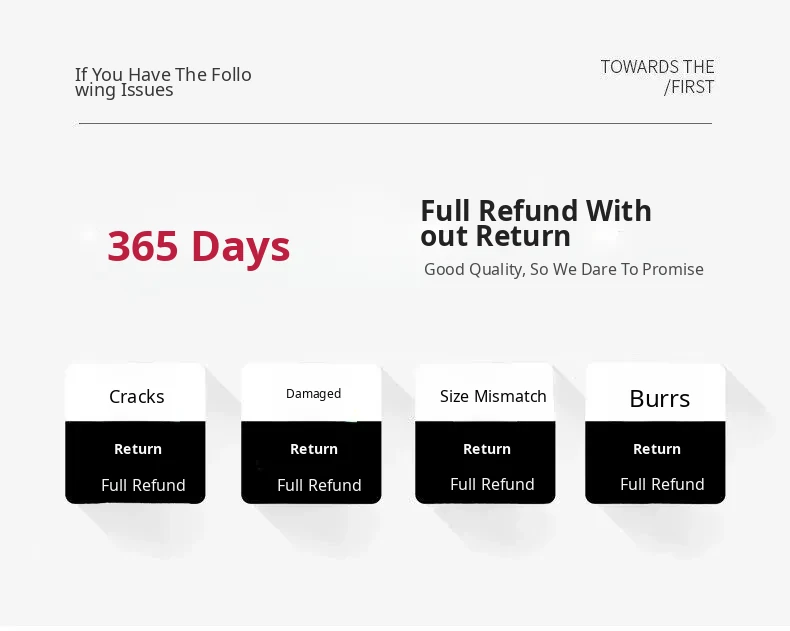 If You Have The Follo wing Issues

TOWARDS THE
/FIRST

365 Days

Full Refund With out Return

Good Quality, So We Dare To Promise

Cracks

Return

Full Refund

Damaged

Return

Full Refund

Size Mismatch

Return

Full Refund

Burrs

Return

Full Refund