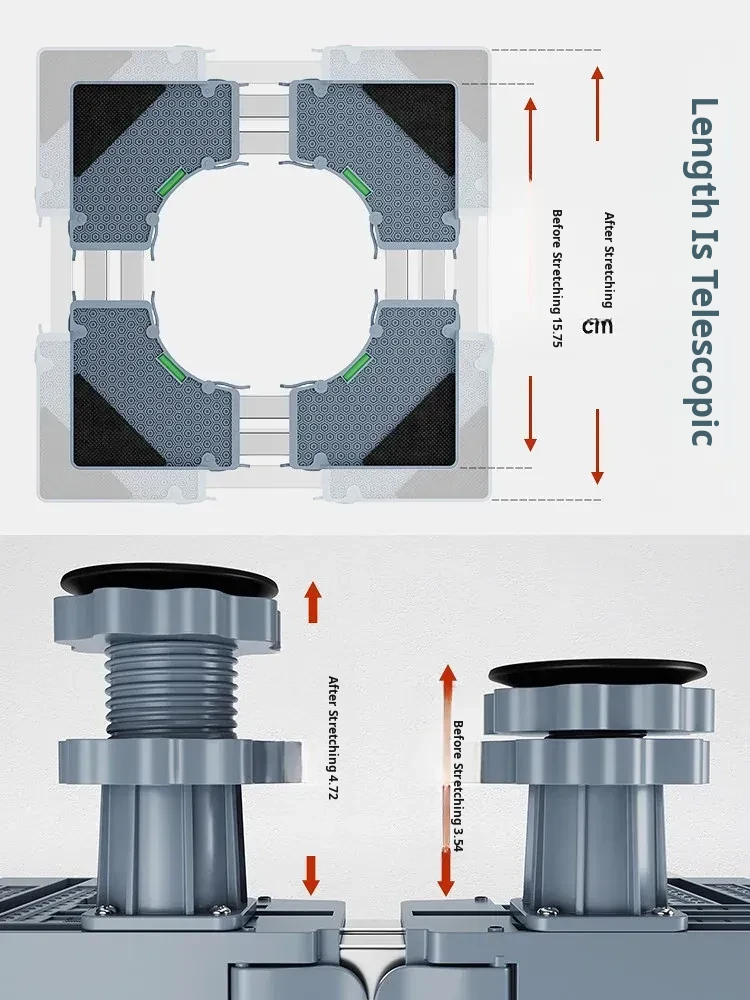 Length Is Telescopic

After Stretching
cm

Before Stretching 15.75

After Stretching 4.72

Before Stretching 3.54