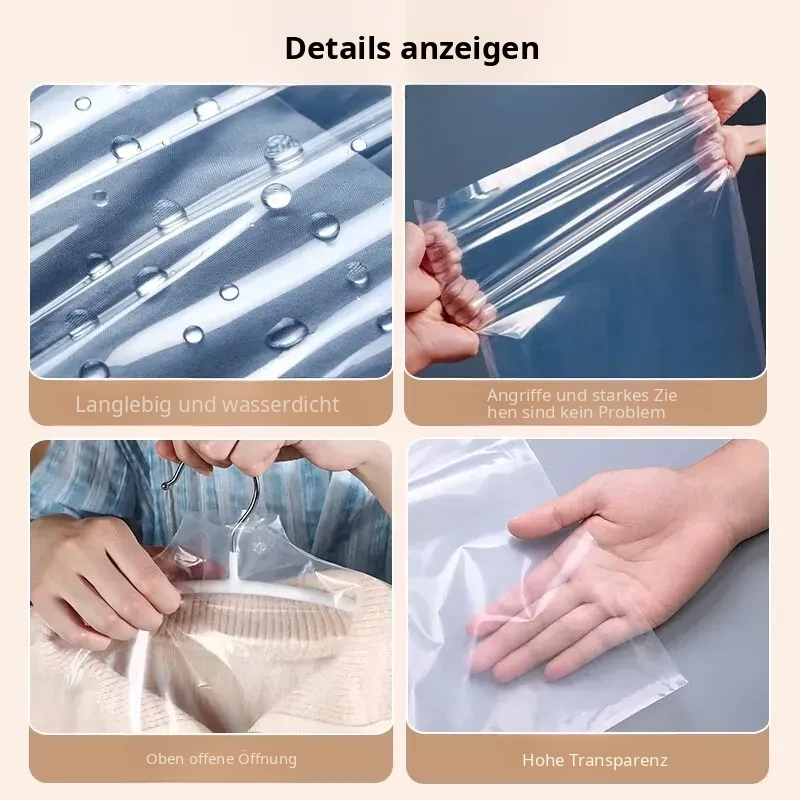 Details anzeigen

Langlebig und wasserdicht

Angriffe und starkes Zie hen sind kein Problem

Oben offene Öffnung

Hohe Transparenz